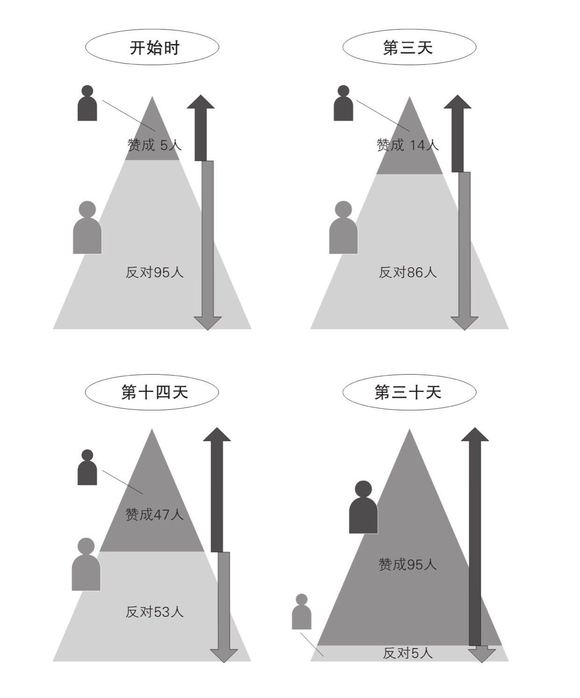 开始时

赞成 5人

反对95人

第三天

赞成 14人

反对86人

第十四天

赞成47人

反对53人

第三十天

赞成95人

反对5人